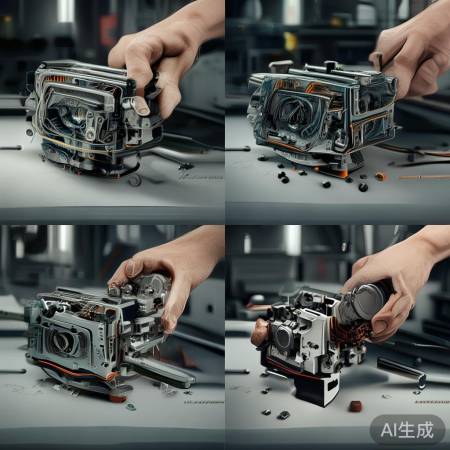 AI生成